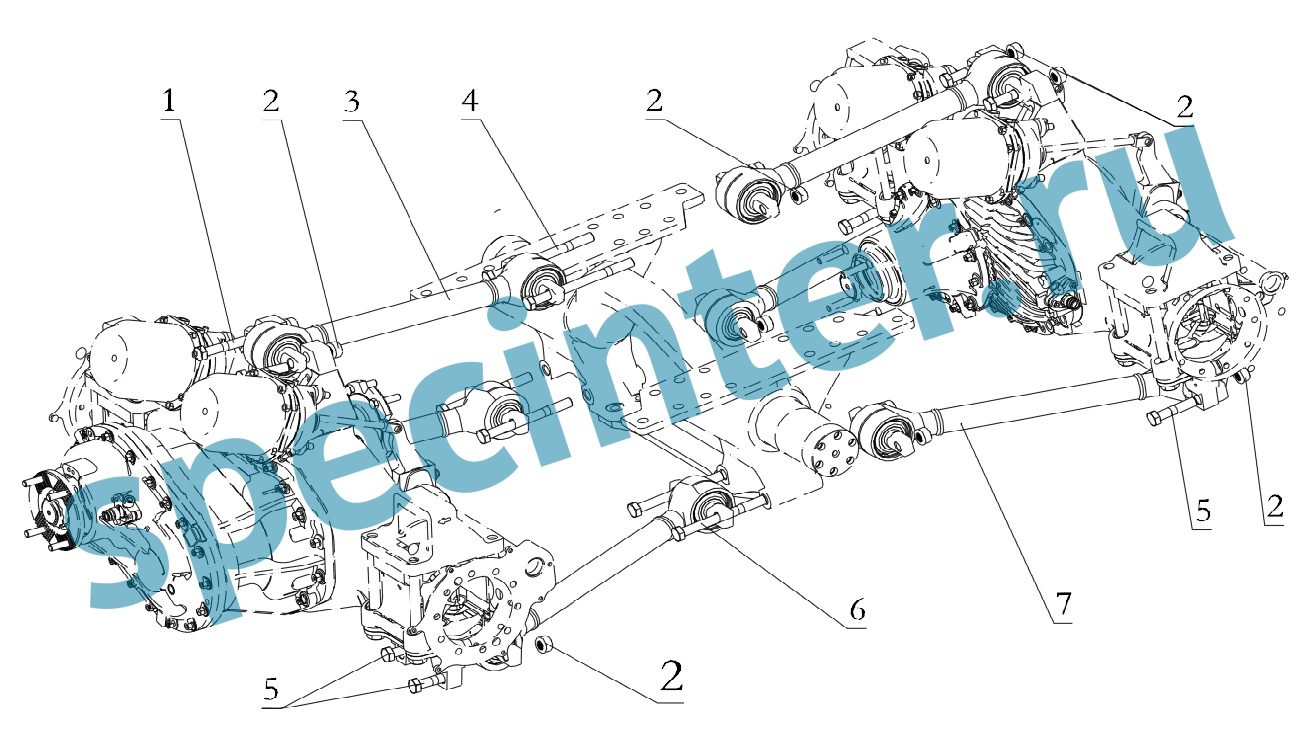 1
2
3
4
2
2
specinter.ru
5
2
6
7
5
2